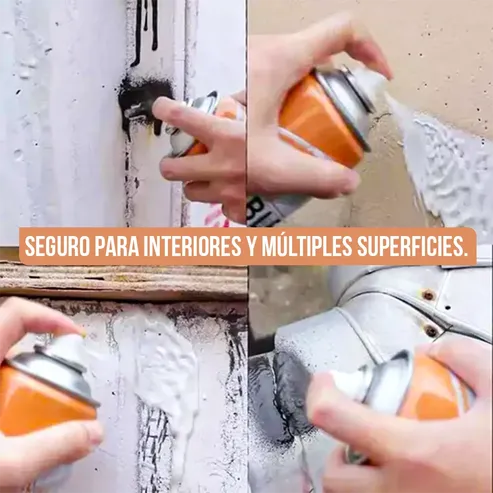 SEGURO PARA INTERIORES Y MÚLTIPLES SUPERFICIES.